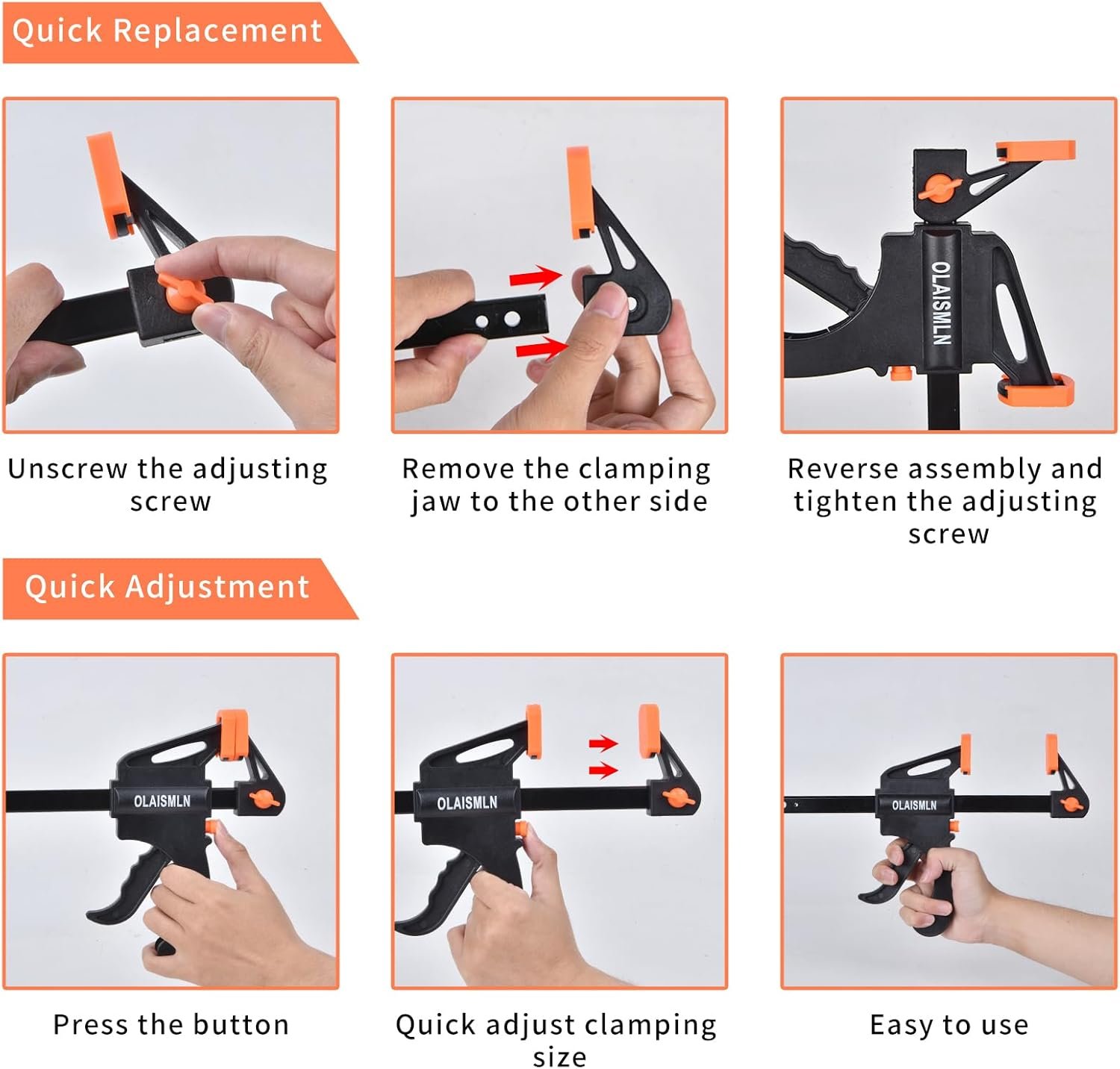 Quick Replacement

Unscrew the adjusting screw

Remove the clamping jaw to the other side

OLAISMLN

Reverse assembly and tighten the adjusting screw

Quick Adjustment

OLAISMLN

Press the button

OLAISMLN

Quick adjust clamping size

OLAISMLN

Easy to use